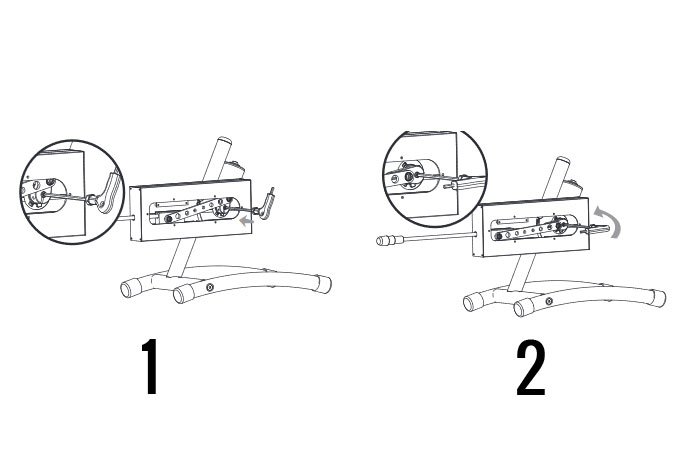 1

2